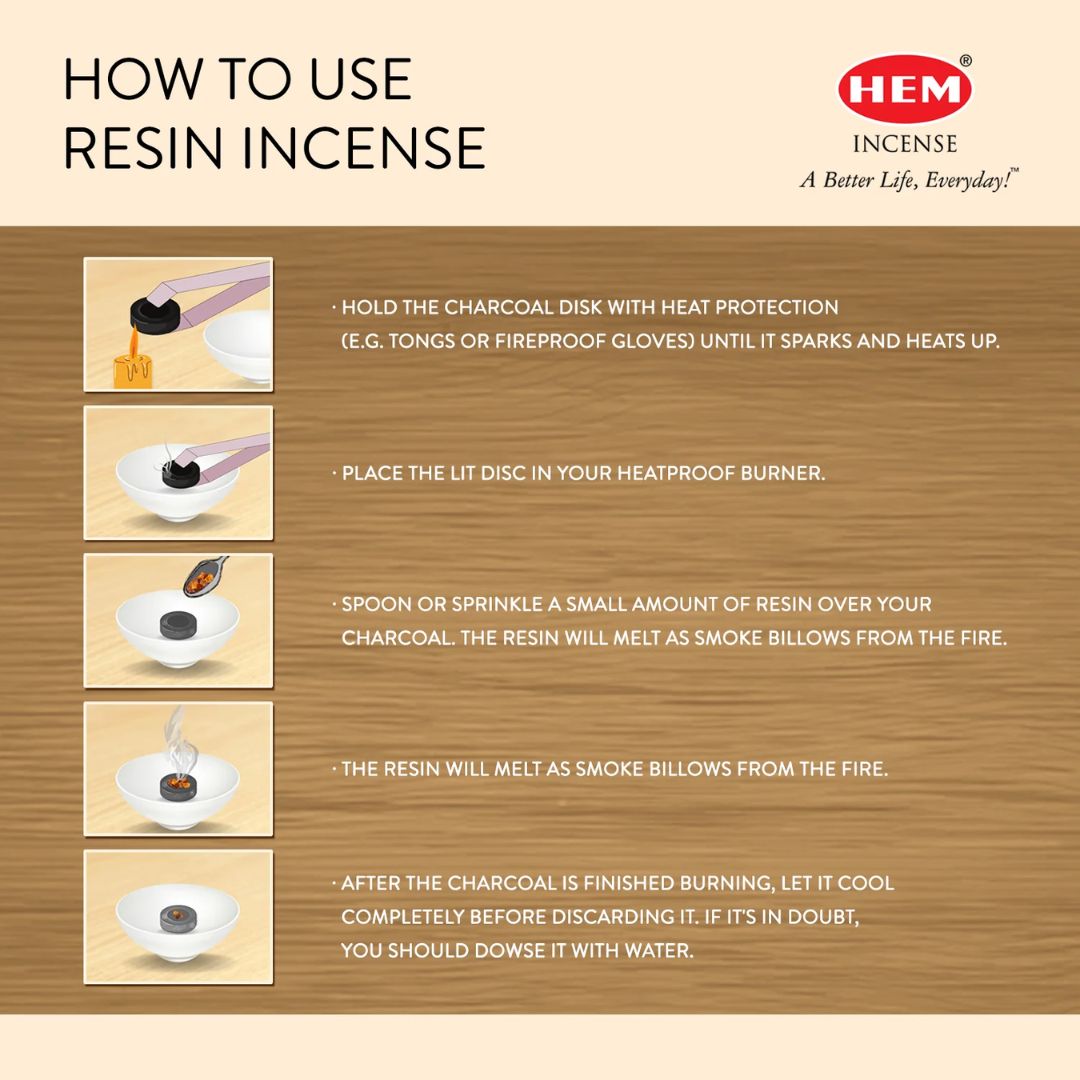 HOW TO USE RESIN INCENSE

HEM®
INCENSE
A Better Life, Everyday!™

· HOLD THE CHARCOAL DISK WITH HEAT PROTECTION (E.G. TONGS OR FIREPROOF GLOVES) UNTIL IT SPARKS AND HEATS UP.

· PLACE THE LIT DISC IN YOUR HEATPROOF BURNER.

· SPOON OR SPRINKLE A SMALL AMOUNT OF RESIN OVER YOUR CHARCOAL. THE RESIN WILL MELT AS SMOKE BILLOWS FROM THE FIRE.

· THE RESIN WILL MELT AS SMOKE BILLOWS FROM THE FIRE.

· AFTER THE CHARCOAL IS FINISHED BURNING, LET IT COOL COMPLETELY BEFORE DISCARDING IT. IF IT'S IN DOUBT, YOU SHOULD DOWSE IT WITH WATER.