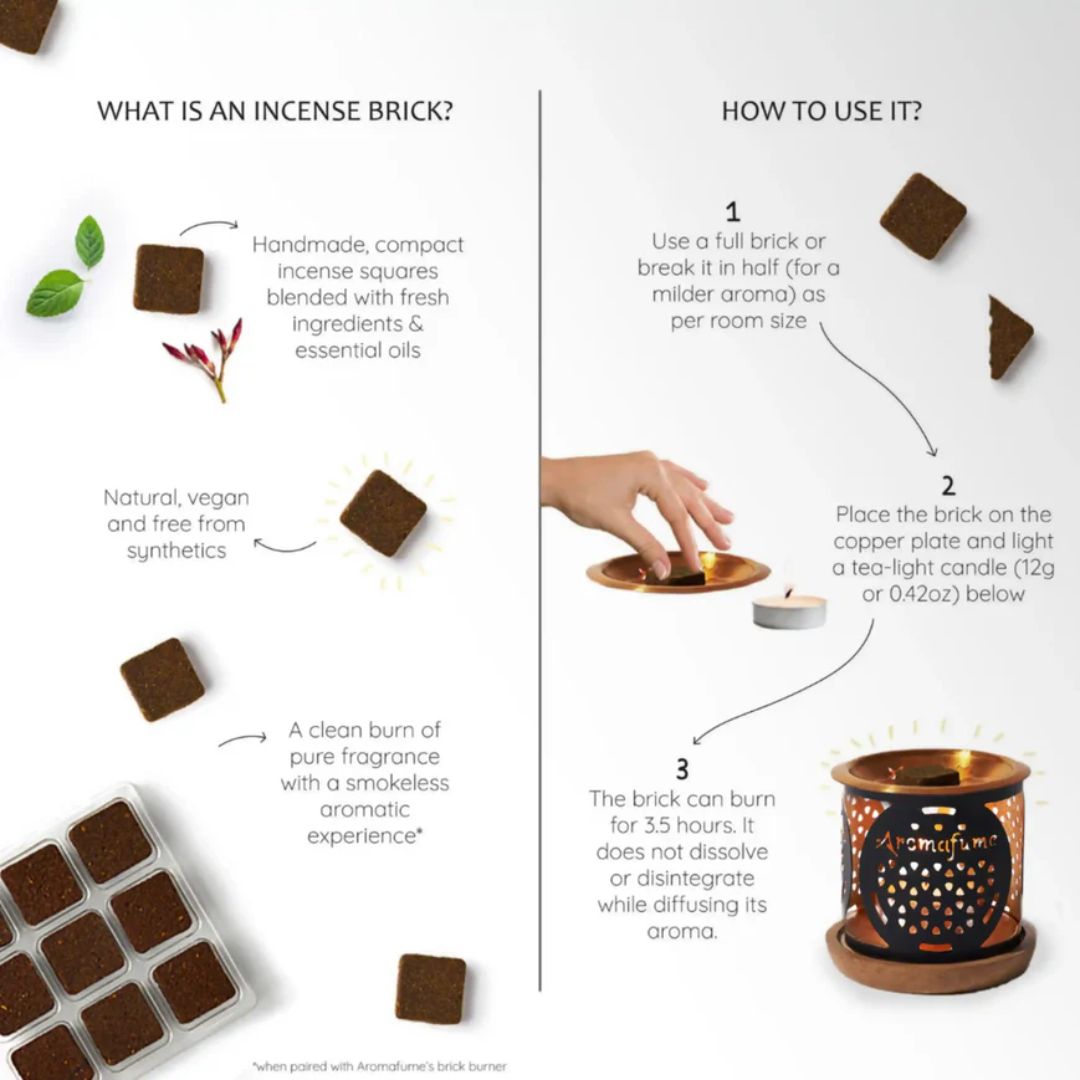 WHAT IS AN INCENSE BRICK?

Handmade, compact incense squares blended with fresh ingredients & essential oils

Natural, vegan and free from synthetics

A clean burn of pure fragrance with a smokeless aromatic experience*

*when paired with Aromafume's brick burner

HOW TO USE IT?

1
Use a full brick or break it in half (for a milder aroma) as per room size

2
Place the brick on the copper plate and light a tea-light candle (12g or 0.42oz) below

3
The brick can burn for 3.5 hours. It does not dissolve or disintegrate while diffusing its aroma.

Aromafume